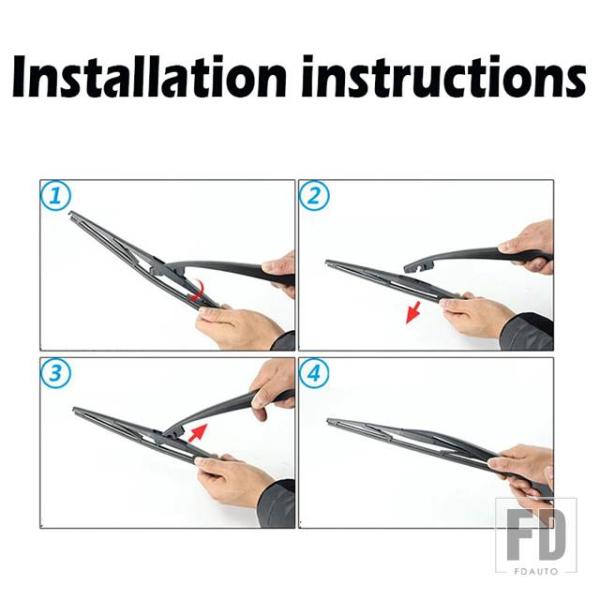 Installation instructions

1

2

3

4

FD
FDAUTO