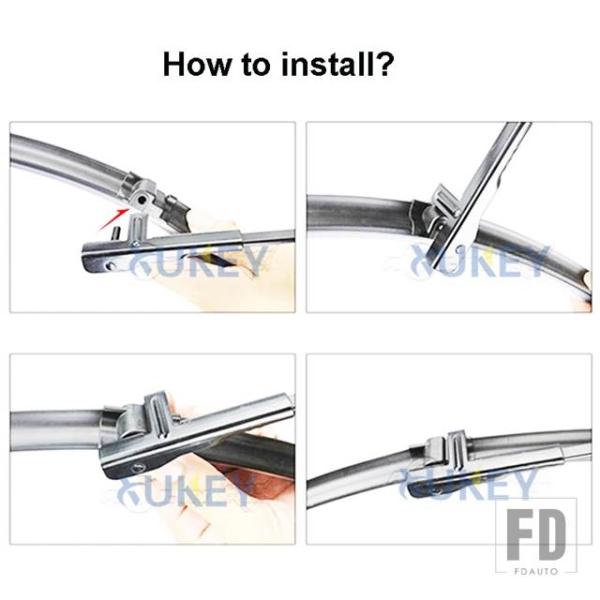 How to install?

XUKEY

XUKEY

XUKEY

XUKEY

FD
FDAUTO