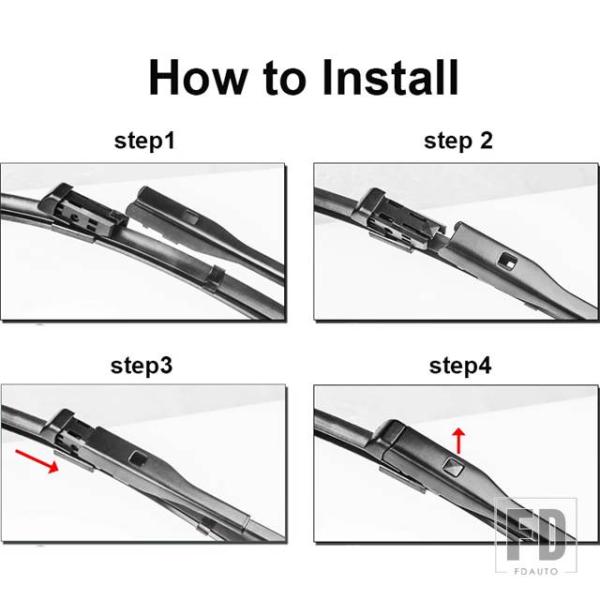 How to Install

step1

step 2

step3

step4

FD
FDAUTO