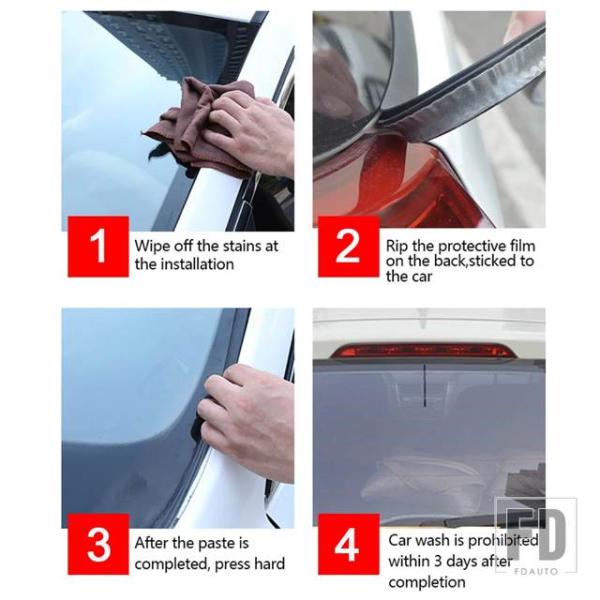 1
Wipe off the stains at the installation

2
Rip the protective film on the back,sticked to the car

3
After the paste is completed, press hard

4
Car wash is prohibited within 3 days after completion

FD
FDAUTO