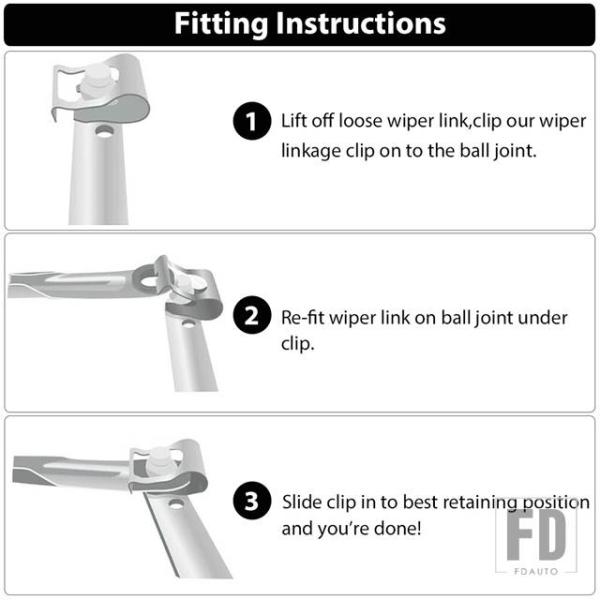 Fitting Instructions

1 Lift off loose wiper link,clip our wiper linkage clip on to the ball joint.

2 Re-fit wiper link on ball joint under clip.

3 Slide clip in to best retaining position and you're done!

FD
FDAUTO