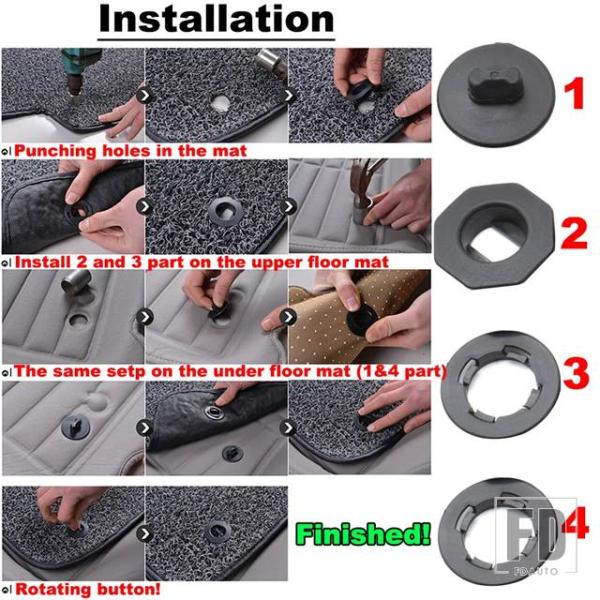 Installation

Punching holes in the mat

1

Install 2 and 3 part on the upper floor mat

2

The same setp on the under floor mat (1&4 part)

3

Finished!

4

FD
FDAUTO

Rotating button!