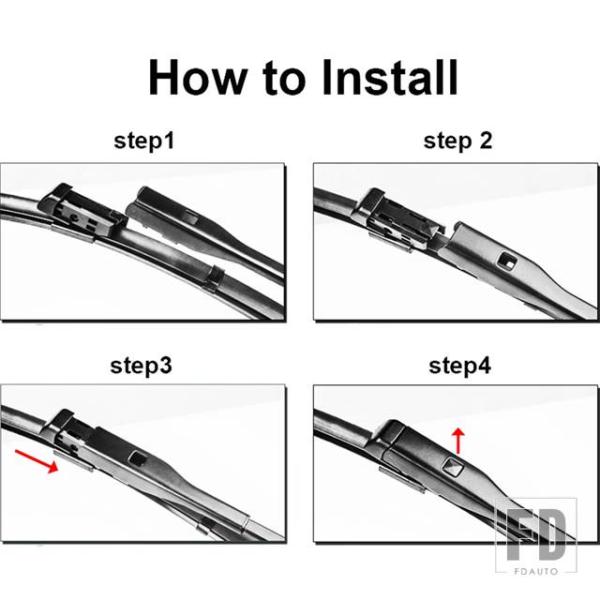 How to Install

step1

step 2

step3

step4

FD
FDAUTO