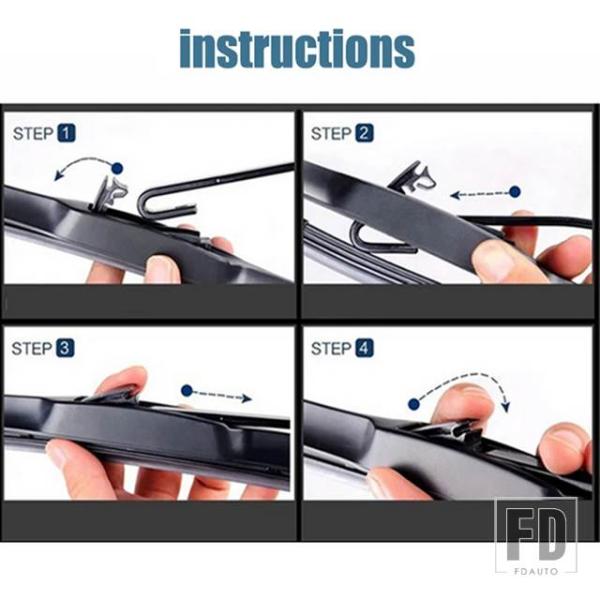 instructions

STEP 1

STEP 2

STEP 3

STEP 4

FD
FDAUTO