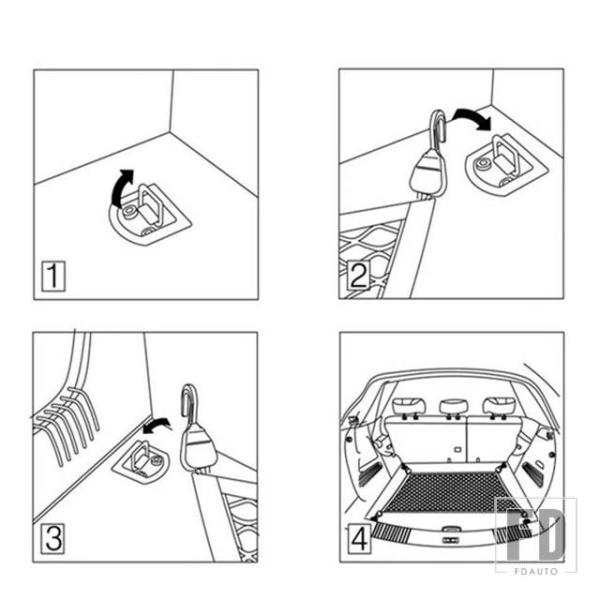 1

2

3

4

FD
FDAUTO