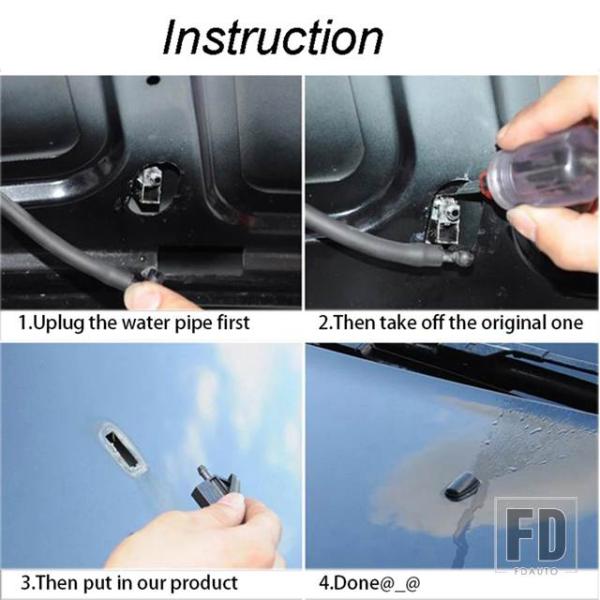 Instruction

1.Uplug the water pipe first

2.Then take off the original one

3.Then put in our product

4.Done@_@

FD
FDAUTO