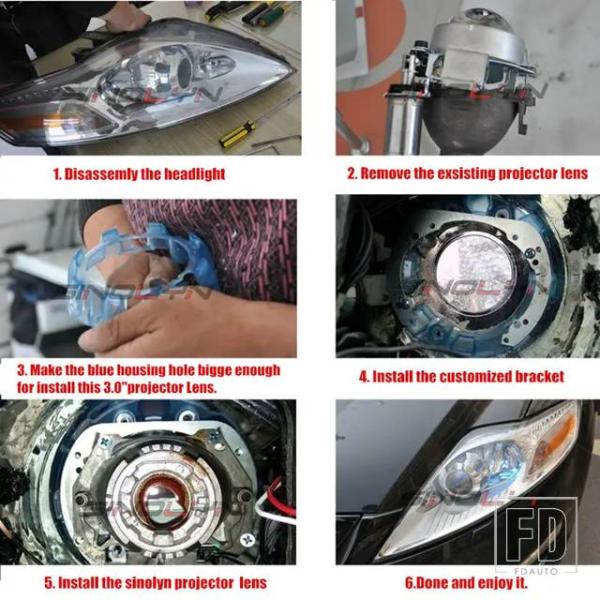 SINOLYN

1. Disassemly the headlight

SINOLYN

2. Remove the exsisting projector lens

SINOLYN

3. Make the blue housing hole bigge enough for install this 3.0"projector Lens.

SINOLYN

4. Install the customized bracket

SINOLYN

5. Install the sinolyn projector lens

SINOLYN

FD
FDAUTO

6.Done and enjoy it.