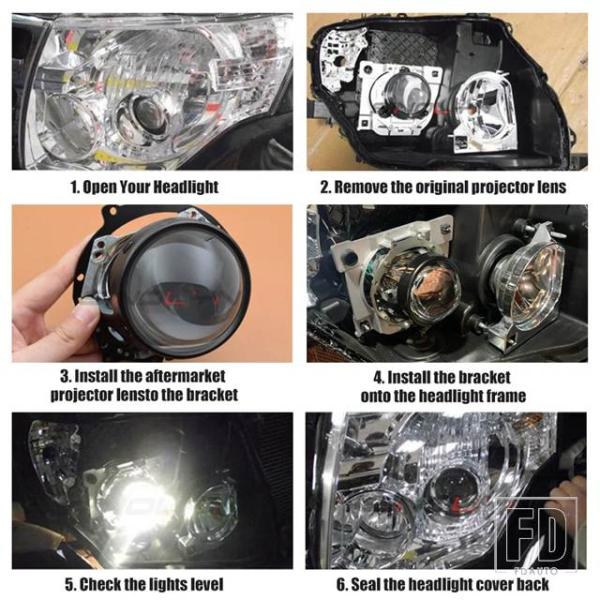 1. Open Your Headlight

2. Remove the original projector lens

3. Install the aftermarket projector lensto the bracket

4. Install the bracket onto the headlight frame

5. Check the lights level

6. Seal the headlight cover back

FD
FDAUTO