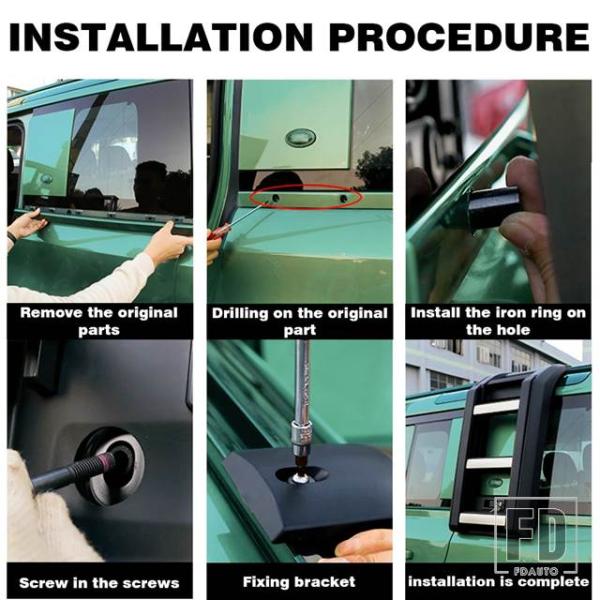 INSTALLATION PROCEDURE

Remove the original parts

Drilling on the original part

Install the iron ring on the hole

Screw in the screws

Fixing bracket

FD
FDAUTO

installation is complete