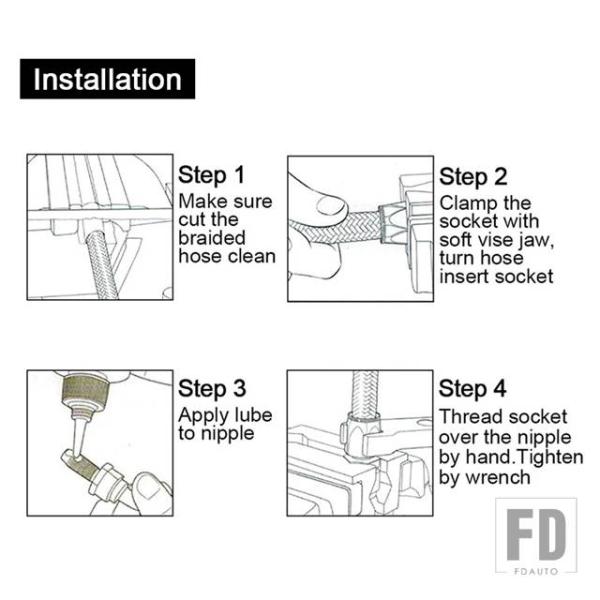 Installation

Step 1
Make sure cut the braided hose clean

Step 2
Clamp the socket with soft vise jaw, turn hose insert socket

Step 3
Apply lube to nipple

Step 4
Thread socket over the nipple by hand.Tighten by wrench

FD
FDAUTO