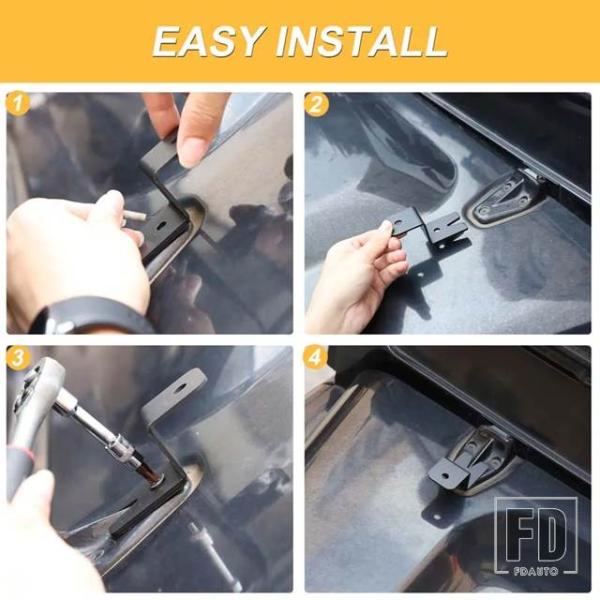 EASY INSTALL

1

2

3

4

FD
FDAUTO