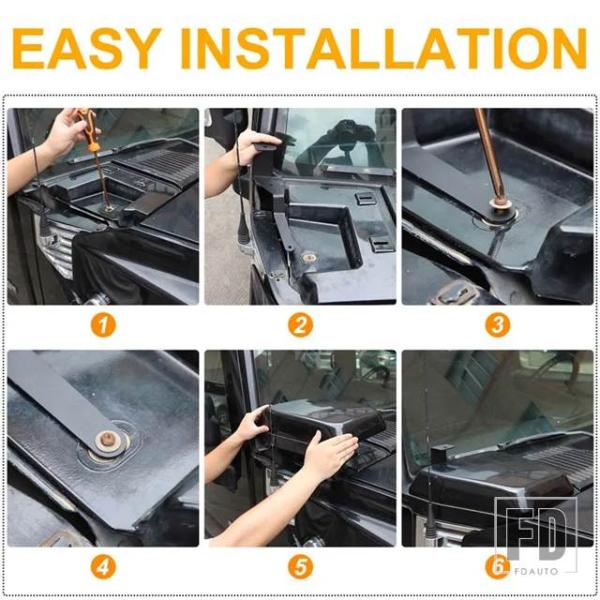 EASY INSTALLATION

1

2

3

4

5

6

FD
FDAUTO