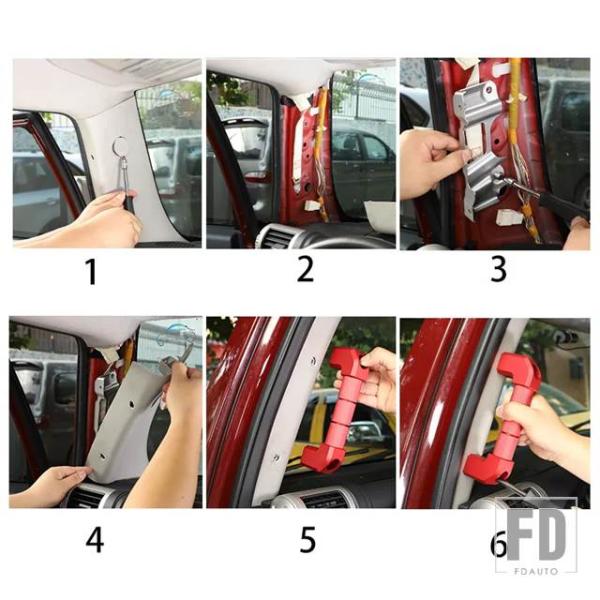 1

2

3

4

5

6

FD
FDAUTO