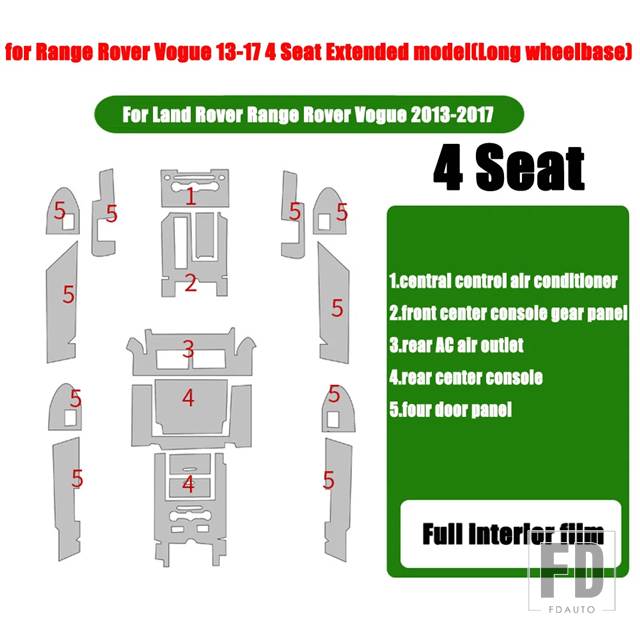 for Range Rover Vogue 13-17 4 Seat Extended model(Long wheelbase)

For Land Rover Range Rover Vogue 2013-2017

4 Seat

5 5 1 5 5

2

5 5

3

5 4 5

5 4 5

1.central control air conditioner
2.front center console gear panel
3.rear AC air outlet
4.rear center console
5.four door panel

Full Interior film

FD
FDAUTO