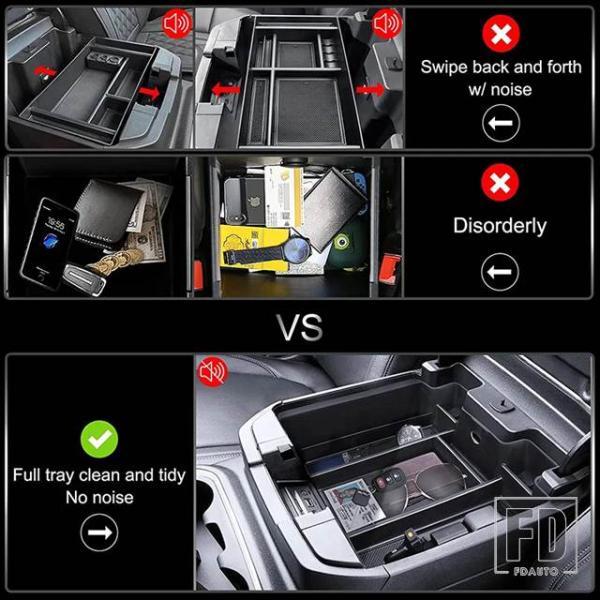 Swipe back and forth w/ noise

Disorderly

VS

Full tray clean and tidy
No noise

FD
FDAUTO