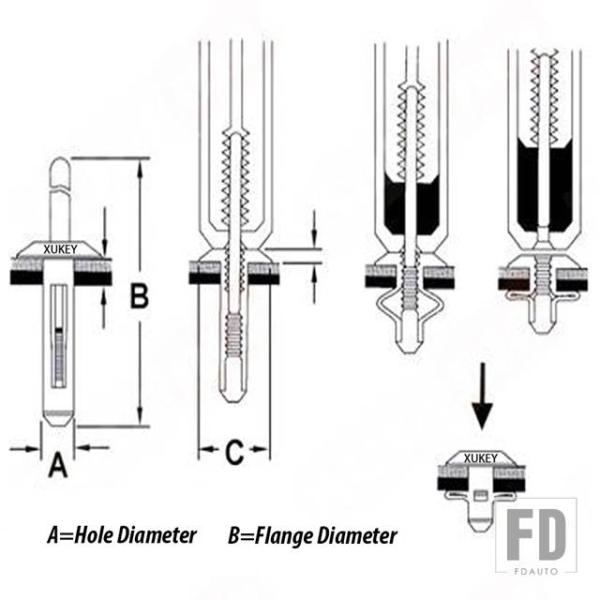 XUKEY
B
A
C
XUKEY
A=Hole Diameter B=Flange Diameter
FD
FDAUTO