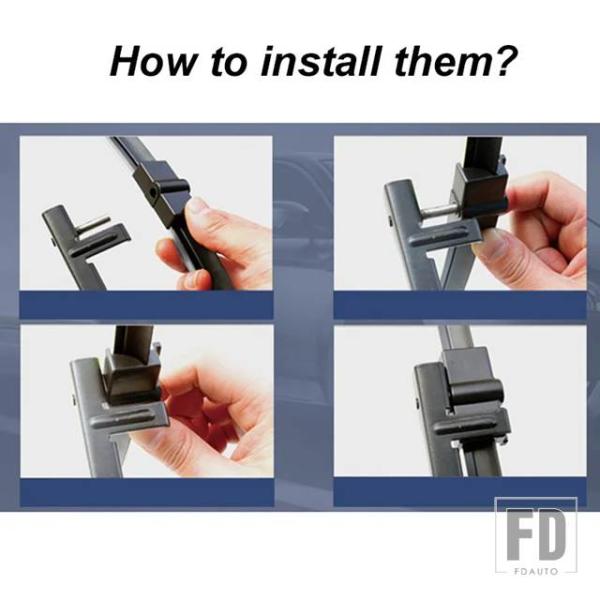 How to install them?

FD
FDAUTO