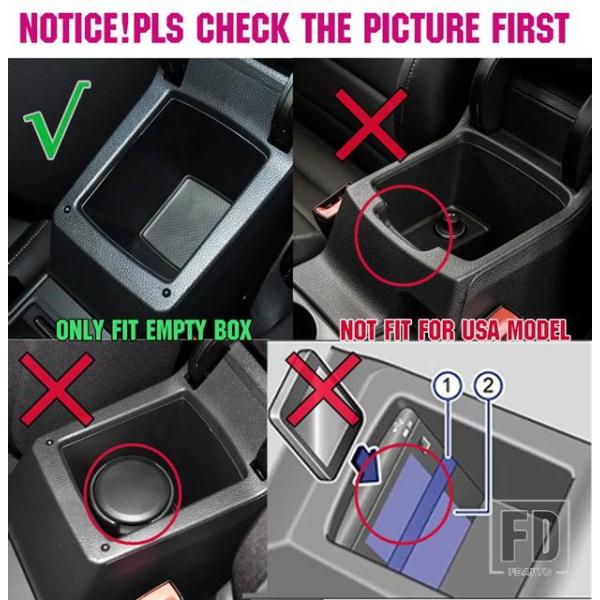 NOTICE!PLS CHECK THE PICTURE FIRST

ONLY FIT EMPTY BOX

NOT FIT FOR USA MODEL

1
2

FD
FDAUTO