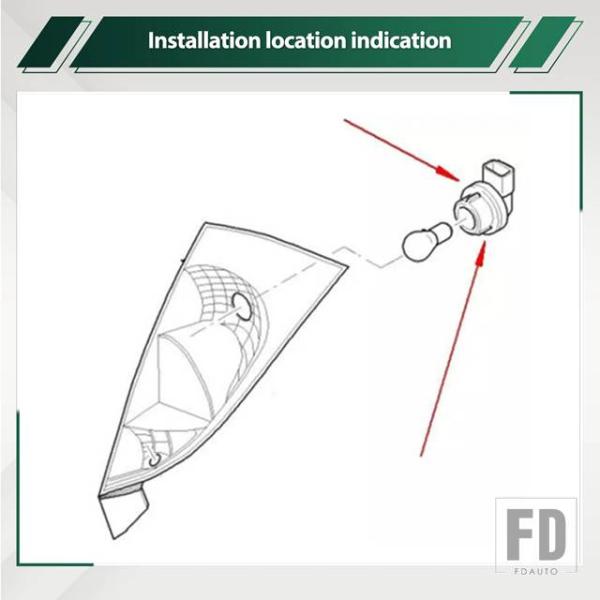 Installation location indication

FD
FDAUTO