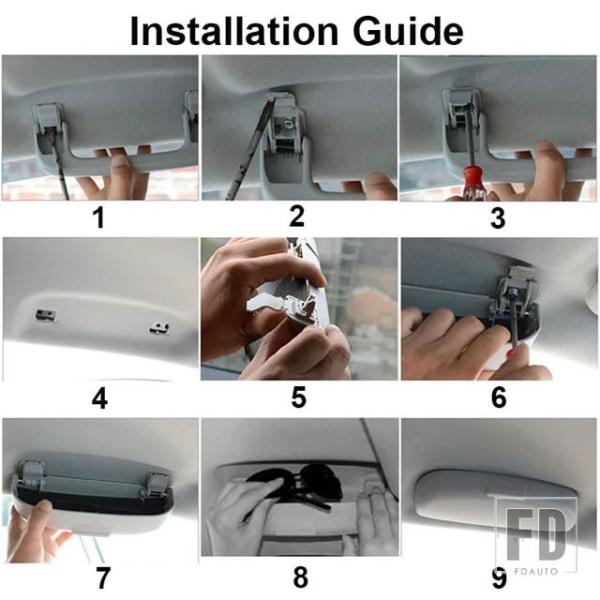 Installation Guide

1

2

3

4

5

6

7

8

9

FD
FDAUTO