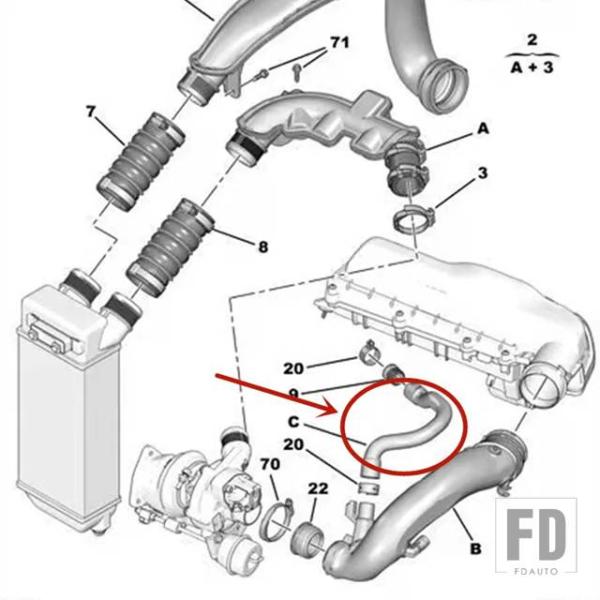 71
2
A + 3
7
A
3
8
20
9
C
20
70
22
B
FD
FDAUTO