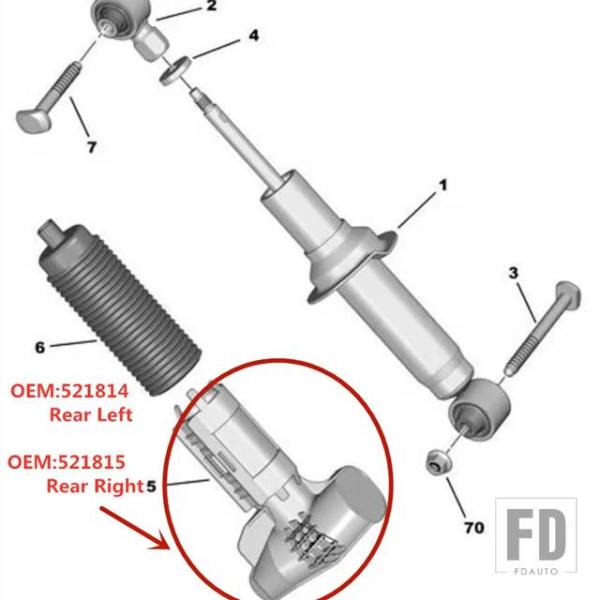 2
4
7
1
3
6
OEM:521814
Rear Left
OEM:521815
Rear Right
5
70
FD
FDAUTO