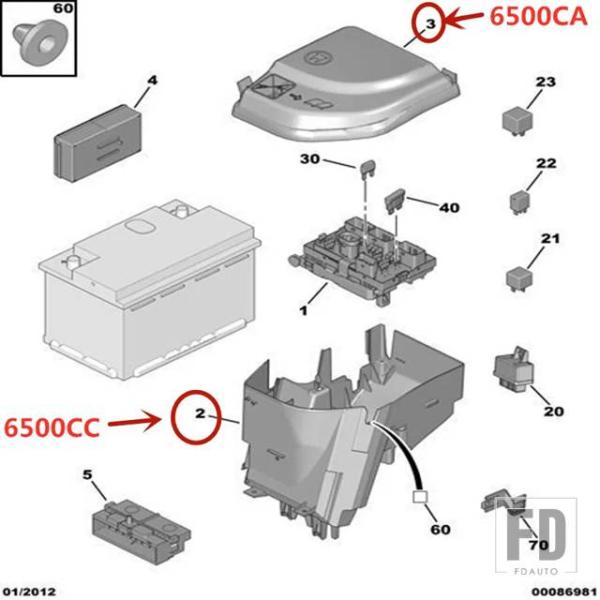 60

3 6500CA

4

23

30

22

40

21

1

20

6500CC 2

5

60

70

FD
FDAUTO

01/2012

00086981