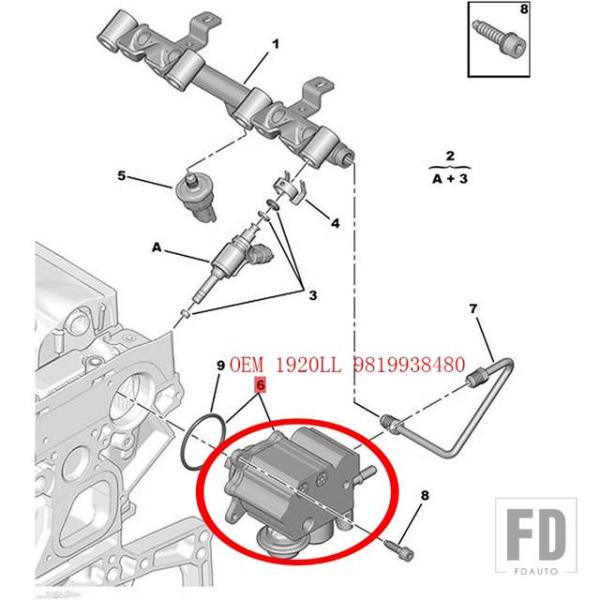 8

1

2
A + 3

5

4

A

3

7

9 OEM 1920LL 9819938480
6

8

FD
FDAUTO