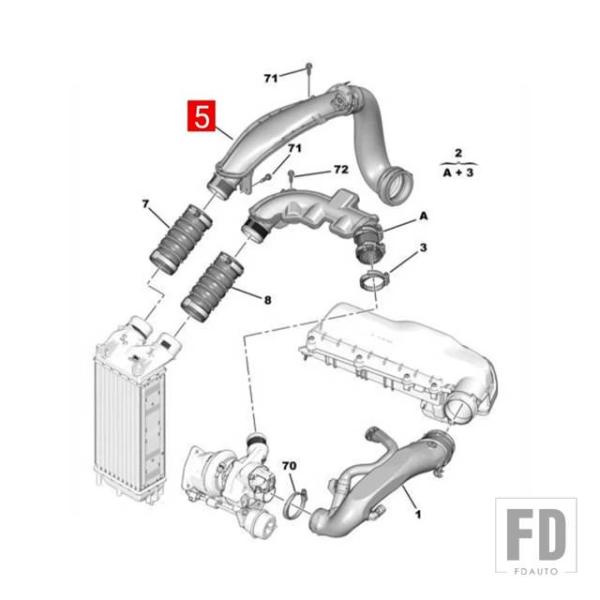 71
5
71
72
2
A + 3
7
A
3
8
70
1
FD
FDAUTO