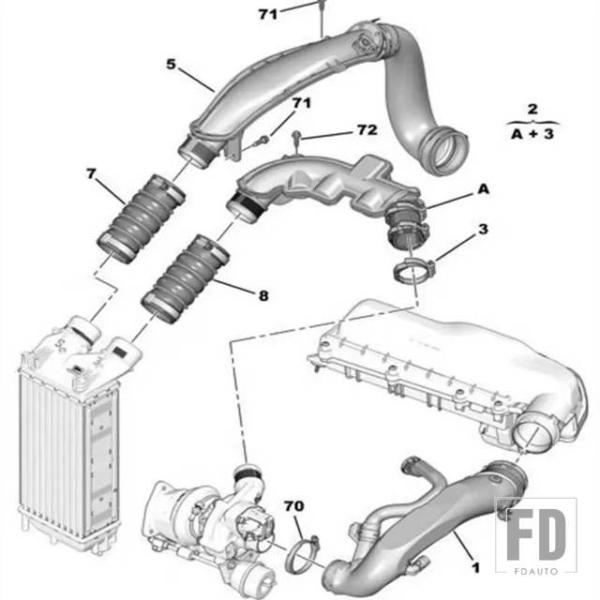 71

5

71

72

2
A + 3

7

A

3

8

70

1

FD
FDAUTO