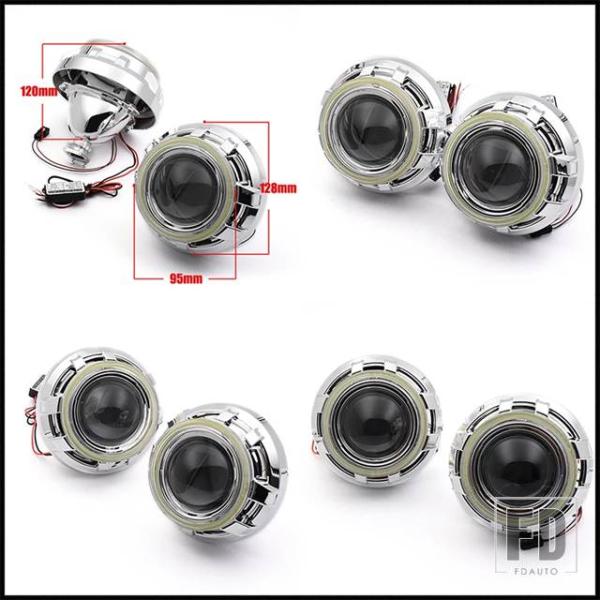 120mm

128mm

95mm

FD
FDAUTO