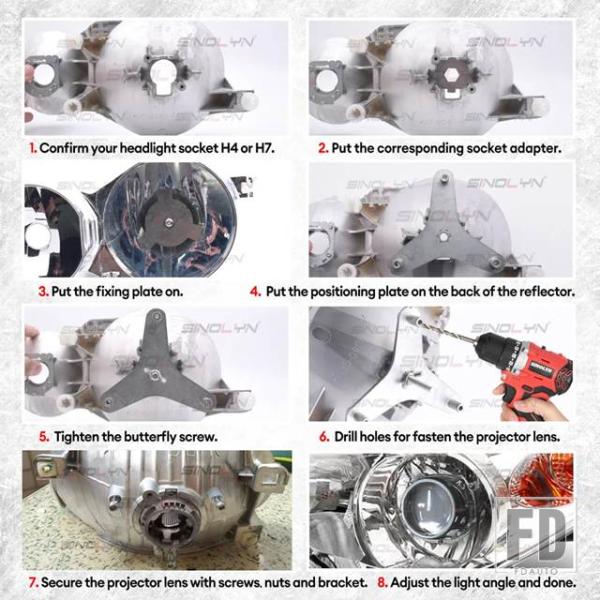 SINOLYN

1. Confirm your headlight socket H4 or H7.

2. Put the corresponding socket adapter.

3. Put the fixing plate on.

4. Put the positioning plate on the back of the reflector.

5. Tighten the butterfly screw.

6. Drill holes for fasten the projector lens.

7. Secure the projector lens with screws, nuts and bracket.

8. Adjust the light angle and done.

FD
FDAUTO