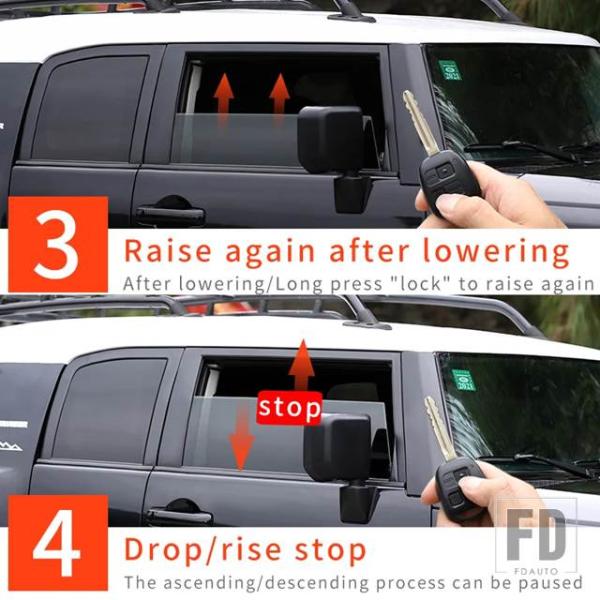 3

Raise again after lowering

After lowering/Long press "lock" to raise again

stop

4

Drop/rise stop

The ascending/descending process can be paused

FD
FDAUTO