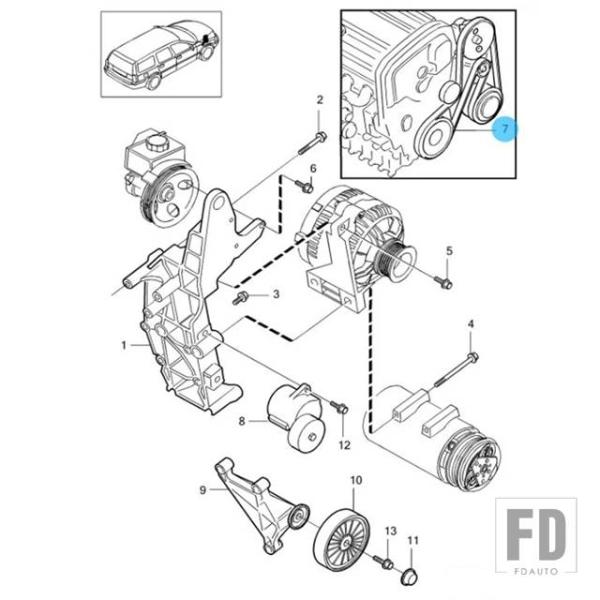 2
7
6
5
3
4
1
8
12
9
10
13
11
FD
FDAUTO