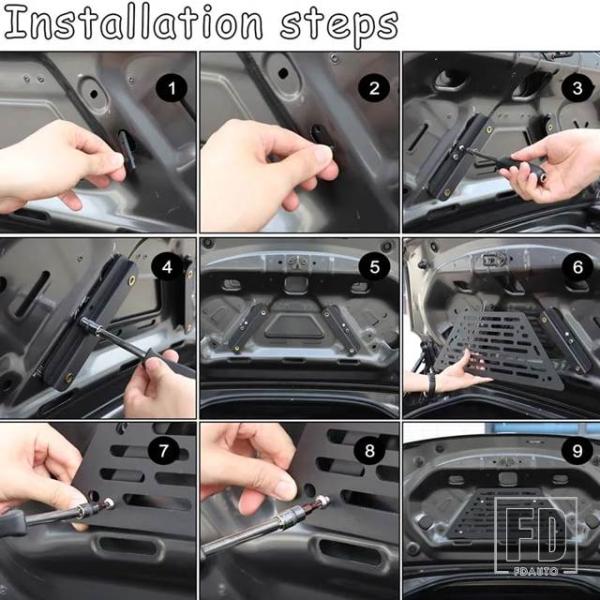 Installation steps

1

2

3

4

5

6

7

8

9

FD
FDAUTO