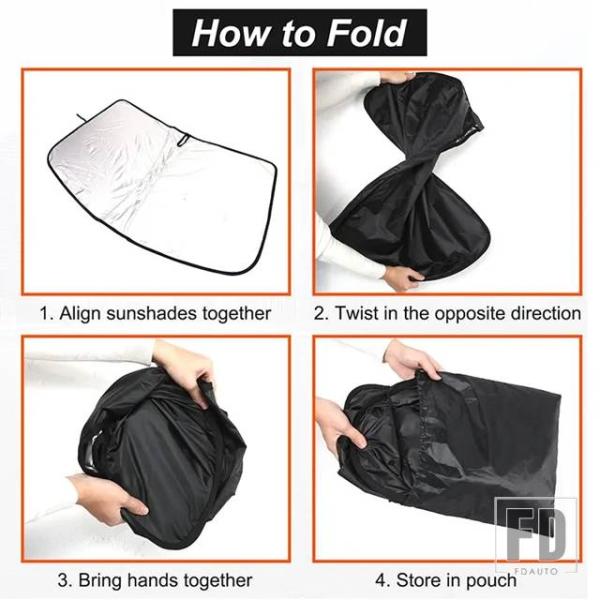 How to Fold

1. Align sunshades together

2. Twist in the opposite direction

3. Bring hands together

4. Store in pouch

FD
FDAUTO