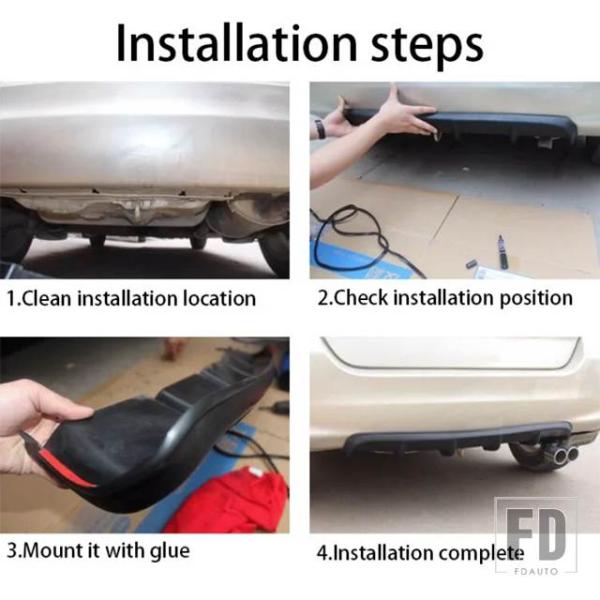 Installation steps

1.Clean installation location

2.Check installation position

3.Mount it with glue

4.Installation complete

FD
FDAUTO