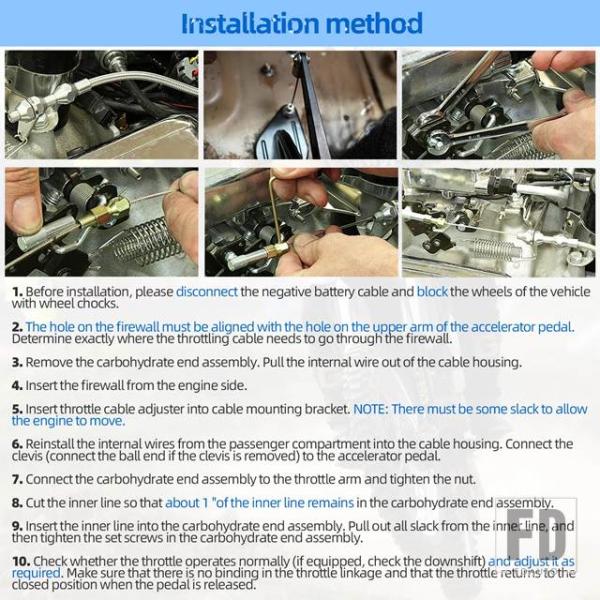 Installation method

1. Before installation, please disconnect the negative battery cable and block the wheels of the vehicle with wheel chocks.

2. The hole on the firewall must be aligned with the hole on the upper arm of the accelerator pedal. Determine exactly where the throttling cable needs to go through the firewall.

3. Remove the carbohydrate end assembly. Pull the internal wire out of the cable housing.

4. Insert the firewall from the engine side.

5. Insert throttle cable adjuster into cable mounting bracket. NOTE: There must be some slack to allow the engine to move.

6. Reinstall the internal wires from the passenger compartment into the cable housing. Connect the clevis (connect the ball end if the clevis is removed) to the accelerator pedal.

7. Connect the carbohydrate end assembly to the throttle arm and tighten the nut.

8. Cut the inner line so that about 1 "of the inner line remains in the carbohydrate end assembly.

9. Insert the inner line into the carbohydrate end assembly. Pull out all slack from the inner line, and then tighten the set screws in the carbohydrate end assembly.

10. Check whether the throttle operates normally (if equipped, check the downshift) and adjust it as required. Make sure that there is no binding in the throttle linkage and that the throttle returns to the closed position when the pedal is released.

FD