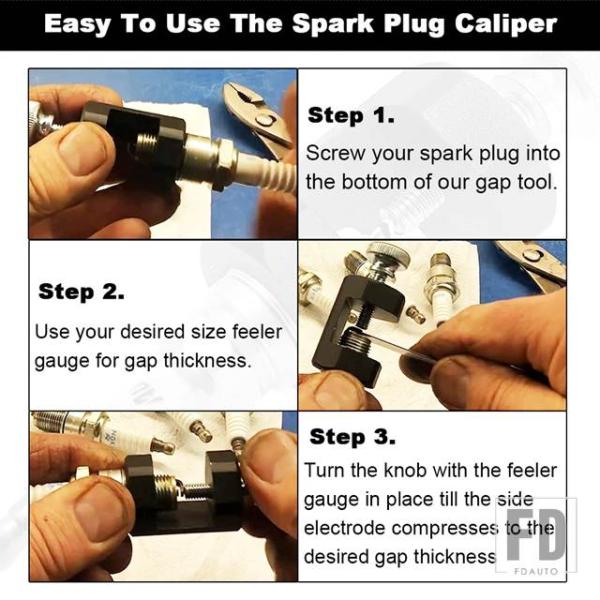 Easy To Use The Spark Plug Caliper

Step 1.

Screw your spark plug into the bottom of our gap tool.

Step 2.

Use your desired size feeler gauge for gap thickness.

Step 3.

Turn the knob with the feeler gauge in place till the side electrode compresses to the desired gap thickness

FD
FDAUTO