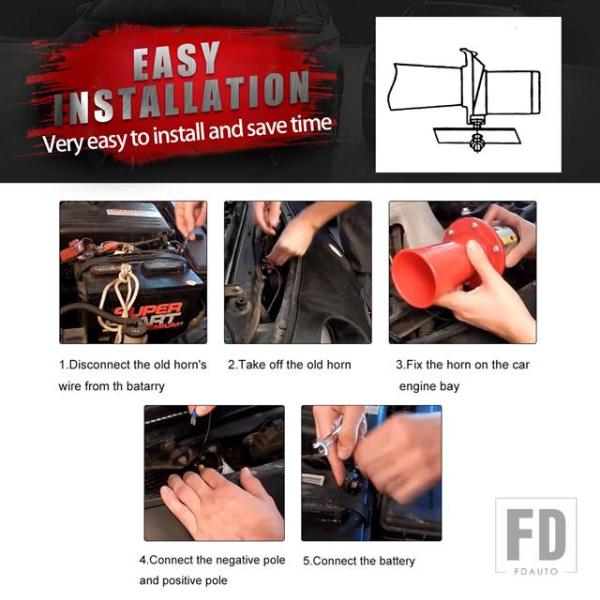 EASY INSTALLATION
Very easy to install and save time

SUPER START PREMIUM+

1.Disconnect the old horn's wire from th batarry

2.Take off the old horn

3.Fix the horn on the car engine bay

4.Connect the negative pole and positive pole

5.Connect the battery

FD
FDAUTO