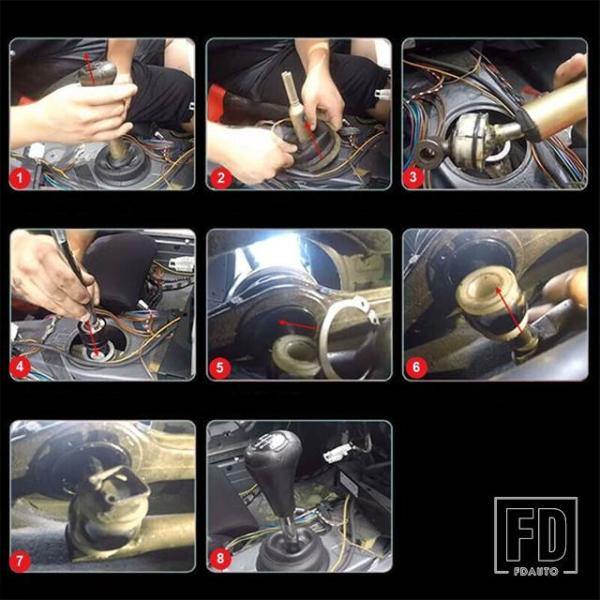 1
2
3
4
5
6
7
8
FD
FDAUTO