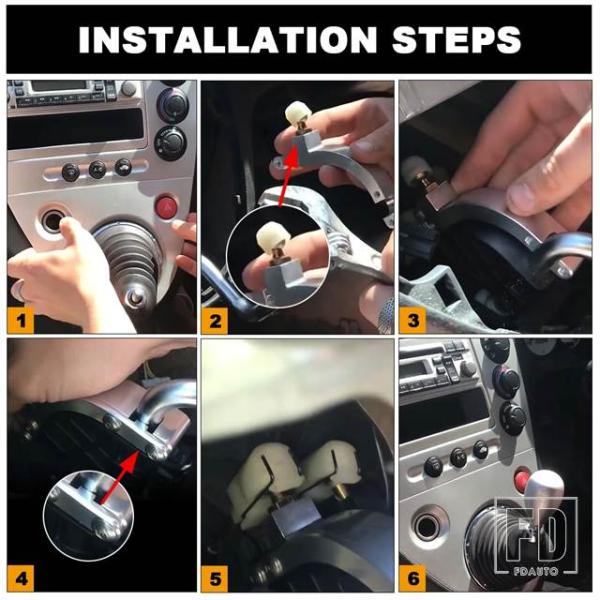 INSTALLATION STEPS

1

2

3

4

5

6

FD
FDAUTO