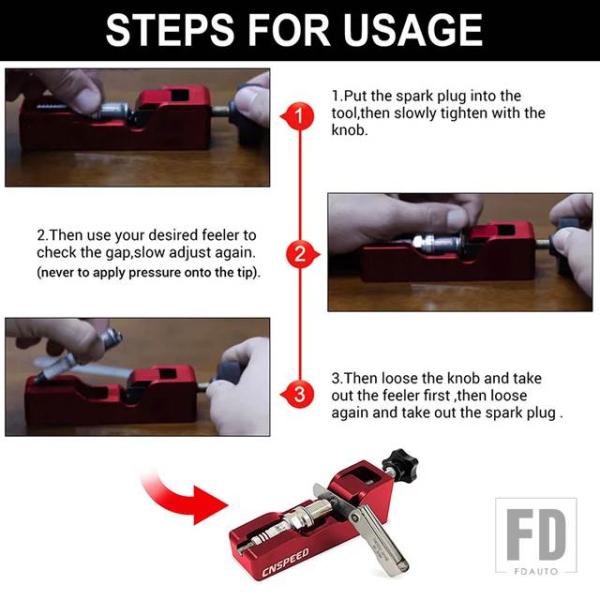 STEPS FOR USAGE

1

1.Put the spark plug into the tool,then slowly tighten with the knob.

2.Then use your desired feeler to check the gap,slow adjust again. (never to apply pressure onto the tip).

2

3

3.Then loose the knob and take out the feeler first ,then loose again and take out the spark plug .

CNSPEED

FD
FDAUTO