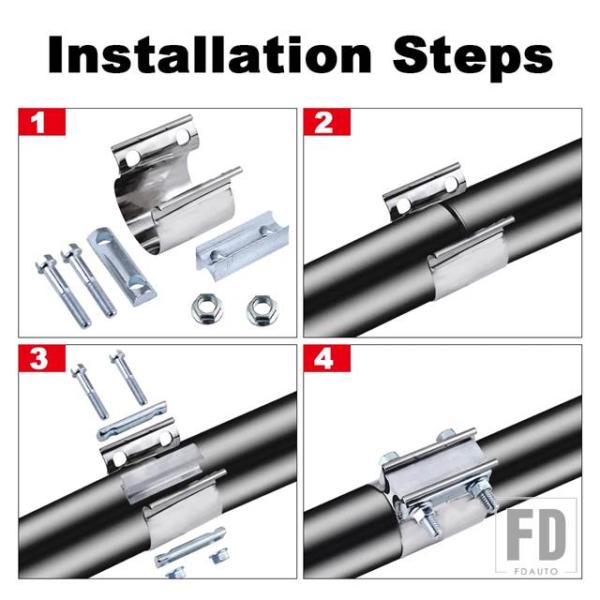 Installation Steps

1

2

3

4

FD
FDAUTO