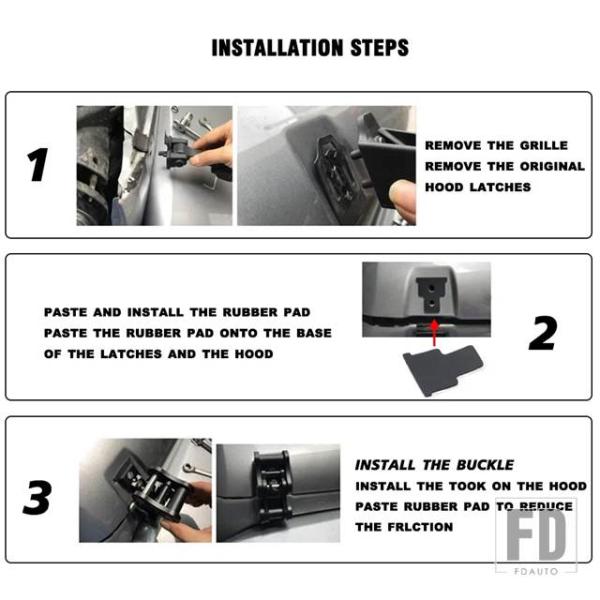 INSTALLATION STEPS

1

REMOVE THE GRILLE
REMOVE THE ORIGINAL
HOOD LATCHES

PASTE AND INSTALL THE RUBBER PAD
PASTE THE RUBBER PAD ONTO THE BASE
OF THE LATCHES AND THE HOOD

2

3

INSTALL THE BUCKLE
INSTALL THE TOOK ON THE HOOD
PASTE RUBBER PAD TO REDUCE
THE FRLCTION

FD
FDAUTO