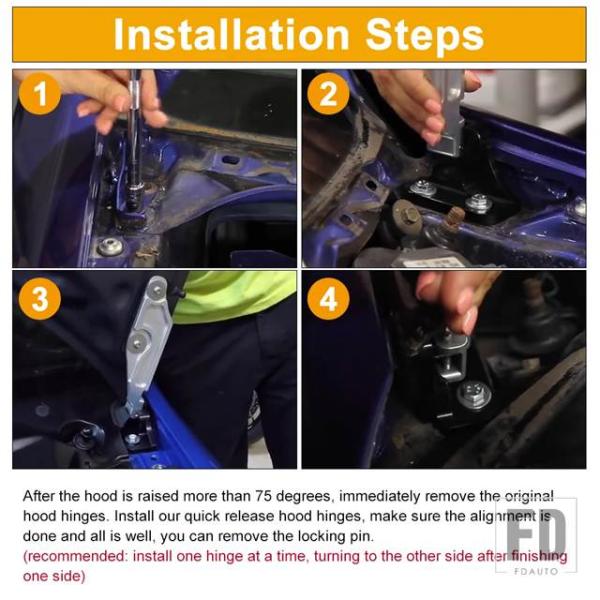 Installation Steps

1

2

3

4

After the hood is raised more than 75 degrees, immediately remove the original hood hinges. Install our quick release hood hinges, make sure the alignment is done and all is well, you can remove the locking pin.
(recommended: install one hinge at a time, turning to the other side after finishing one side)

FD
FDAUTO