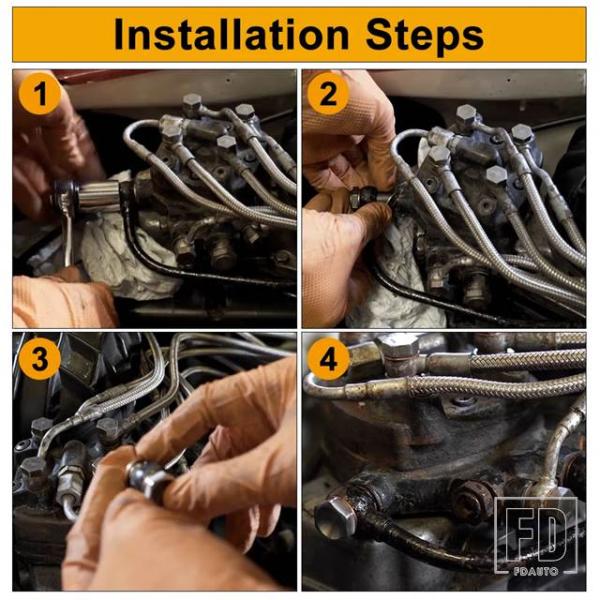 Installation Steps

1

2

3

4

FD
FDAUTO