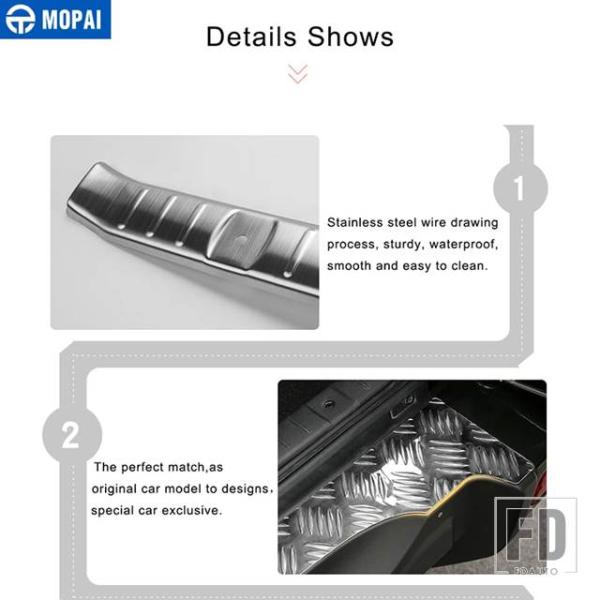 MOPAI

Details Shows

1

Stainless steel wire drawing process, sturdy, waterproof, smooth and easy to clean.

2

The perfect match,as original car model to designs, special car exclusive.

FD
FDAUTO