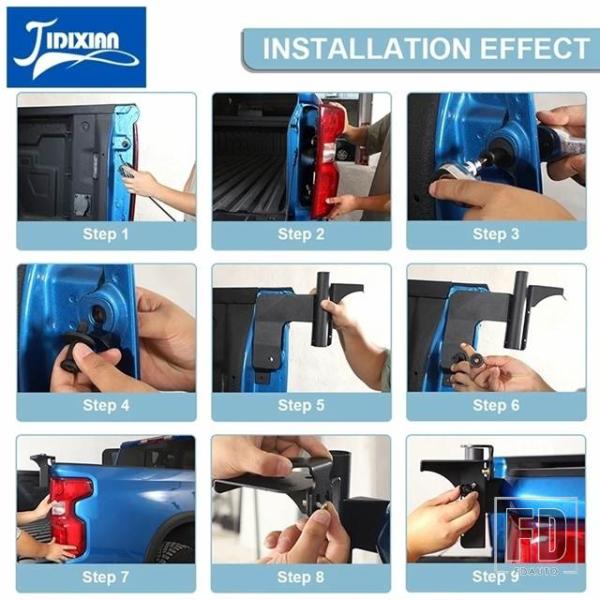 JIDIXIAN

INSTALLATION EFFECT

Step 1

Step 2

Step 3

Step 4

Step 5

Step 6

Step 7

Step 8

Step 9

FD
FDAUTO