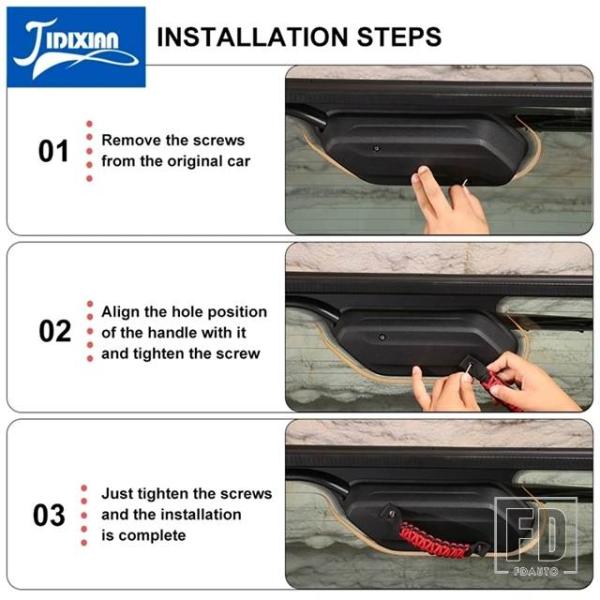 JIDIXIAN

INSTALLATION STEPS

01

Remove the screws from the original car

02

Align the hole position of the handle with it and tighten the screw

03

Just tighten the screws and the installation is complete

FD
FDAUTO